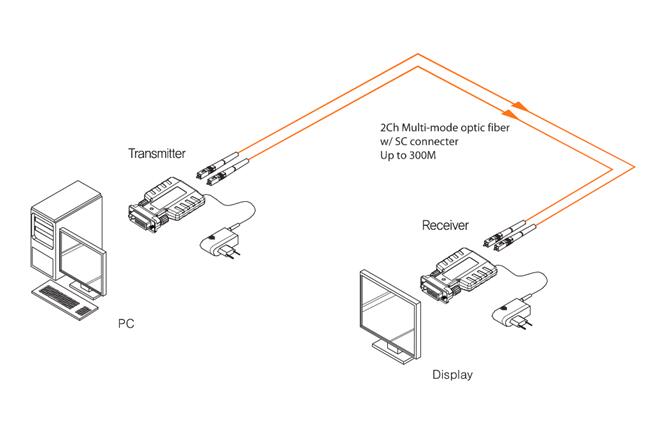 2Ch Multi-mode optic fiber
w/ SC connecter
Up to 300M

Transmitter

Receiver

PC

Display